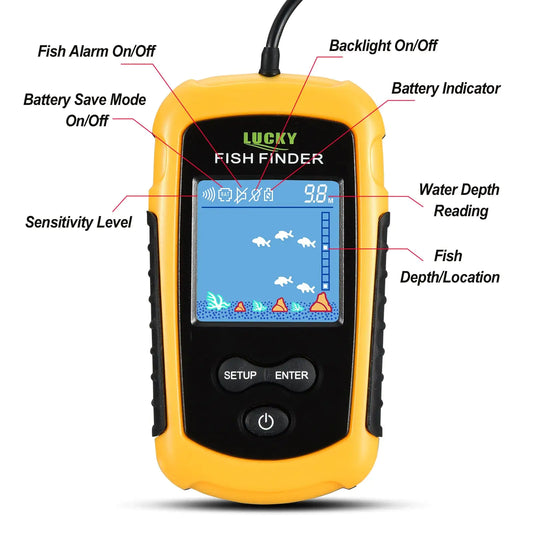 Fish Alarm On/Off

Backlight On/Off

Battery Save Mode On/Off

Battery Indicator

LUCKY
FISH FINDER

SAT

9.8 M

Water Depth Reading

Sensitivity Level

Fish Depth/Location

SETUP

ENTER