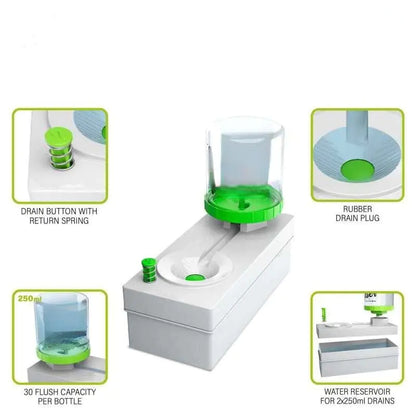 DRAIN BUTTON WITH RETURN SPRING

RUBBER DRAIN PLUG

250ml

30 FLUSH CAPACITY PER BOTTLE

WATER RESERVOIR FOR 2x250ml DRAINS