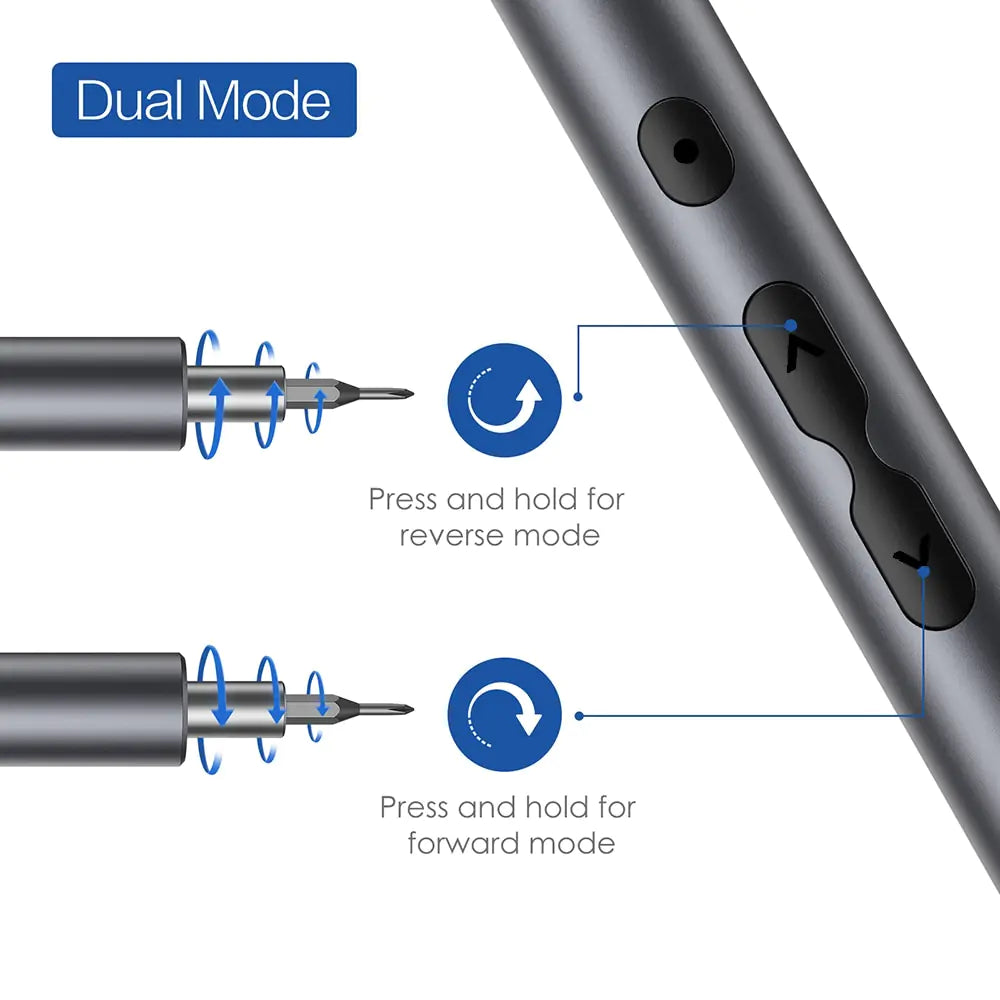 Dual Mode

Press and hold for reverse mode

Press and hold for forward mode